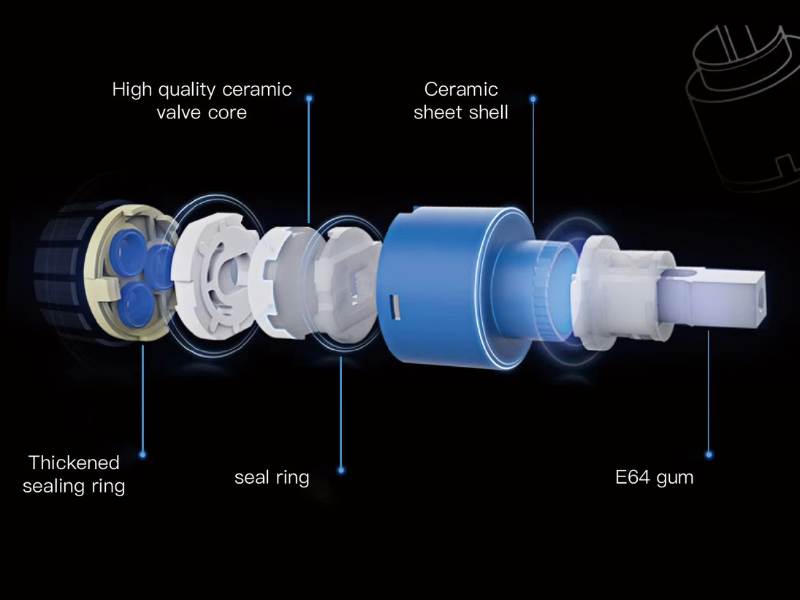 High quality ceramic valve core

Ceramic sheet shell

Thickened sealing ring

seal ring

E64 gum